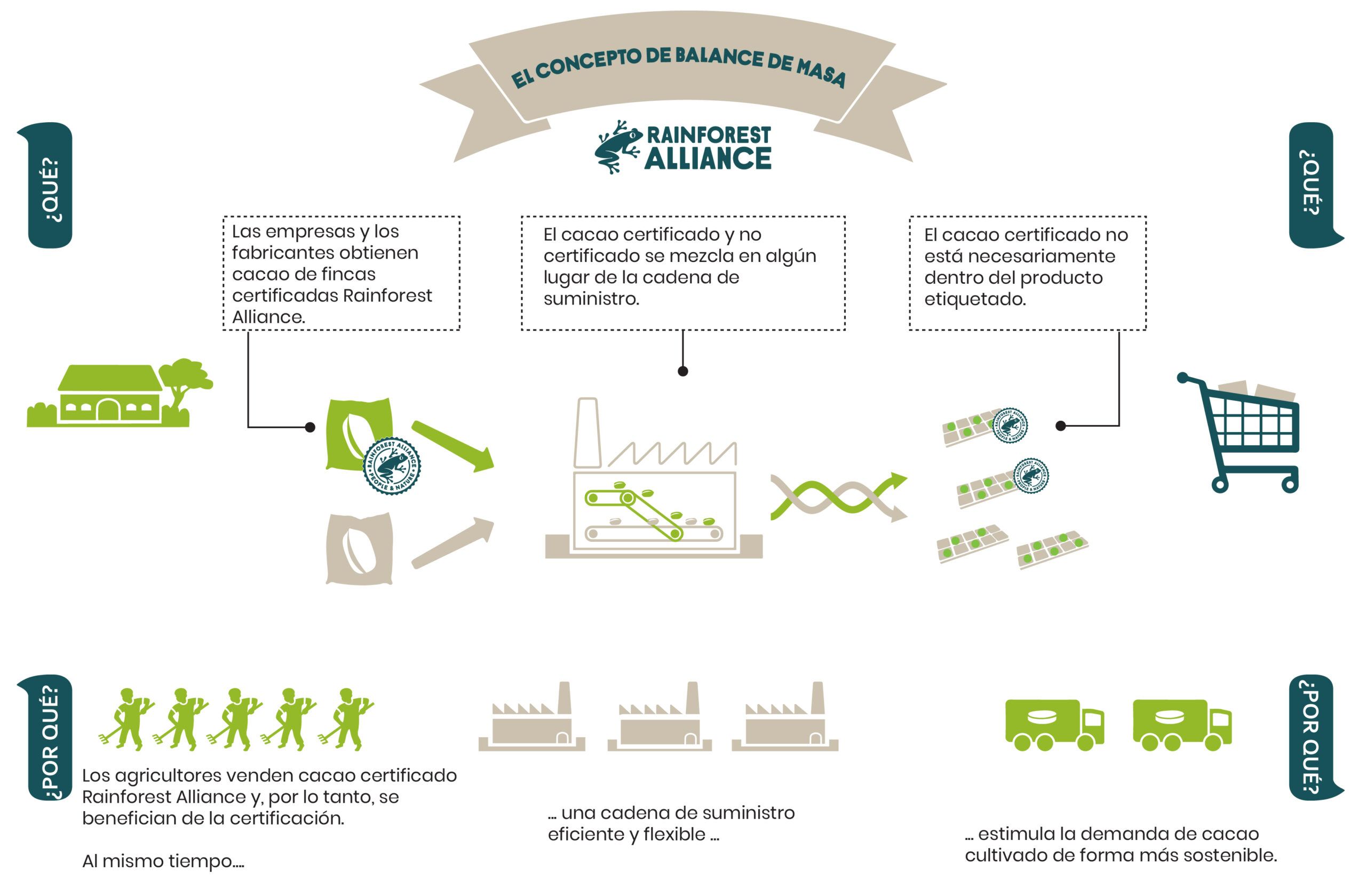 EL CONCEPTO DE BALANCE DE MASA

RAINFOREST ALLIANCE

¿QUÉ?

¿QUÉ?

Las empresas y los fabricantes obtienen cacao de fincas certificadas Rainforest Alliance.

El cacao certificado y no certificado se mezcla en algún lugar de la cadena de suministro.

El cacao certificado no está necesariamente dentro del producto etiquetado.

RAINFOREST ALLIANCE PEOPLE & NATURE

RAINFOREST ALLIANCE PEOPLE & NATURE

RAINFOREST ALLIANCE PEOPLE & NATURE

¿POR QUÉ?

¿POR QUÉ?

Los agricultores venden cacao certificado Rainforest Alliance y, por lo tanto, se benefician de la certificación.

Al mismo tiempo....

... una cadena de suministro eficiente y flexible ...

... estimula la demanda de cacao cultivado de forma más sostenible.