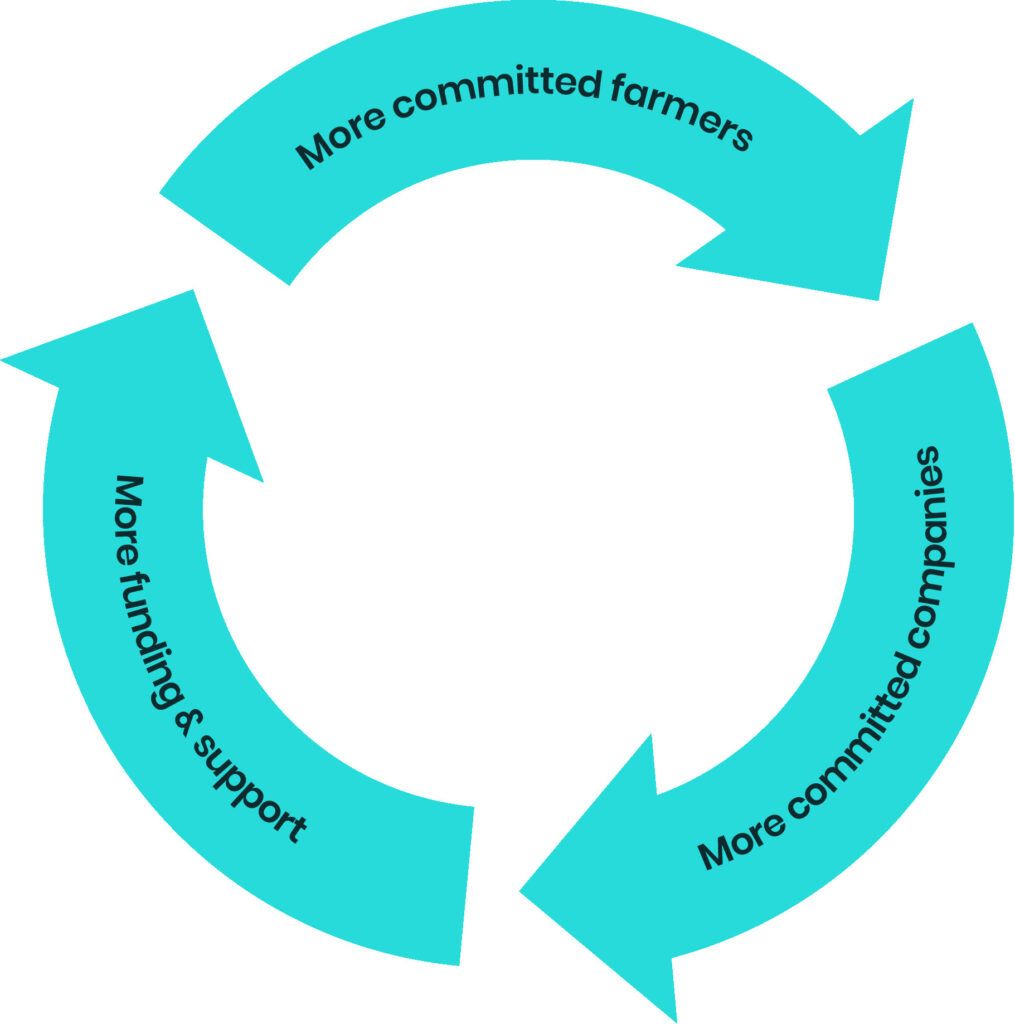 More committed farmers

More committed companies

More funding & support